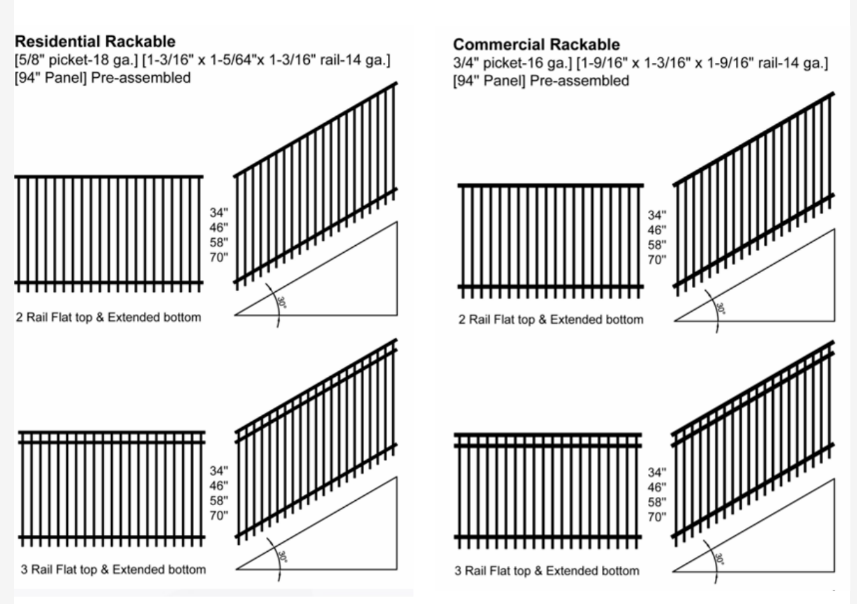 Residential Rackable
[5/8" picket-18 ga.] [1-3/16" x 1-5/64"x 1-3/16" rail-14 ga.]
[94" Panel] Pre-assembled

34"
46"
58"
70"

30°

2 Rail Flat top & Extended bottom

34"
46"
58"
70"

30°

3 Rail Flat top & Extended bottom

Commercial Rackable
3/4" picket-16 ga.] [1-9/16" x 1-3/16" x 1-9/16" rail-14 ga.]
[94" Panel] Pre-assembled

34"
46"
58"
70"

30°

2 Rail Flat top & Extended bottom

34"
46"
58"
70"

30°

3 Rail Flat top & Extended bottom